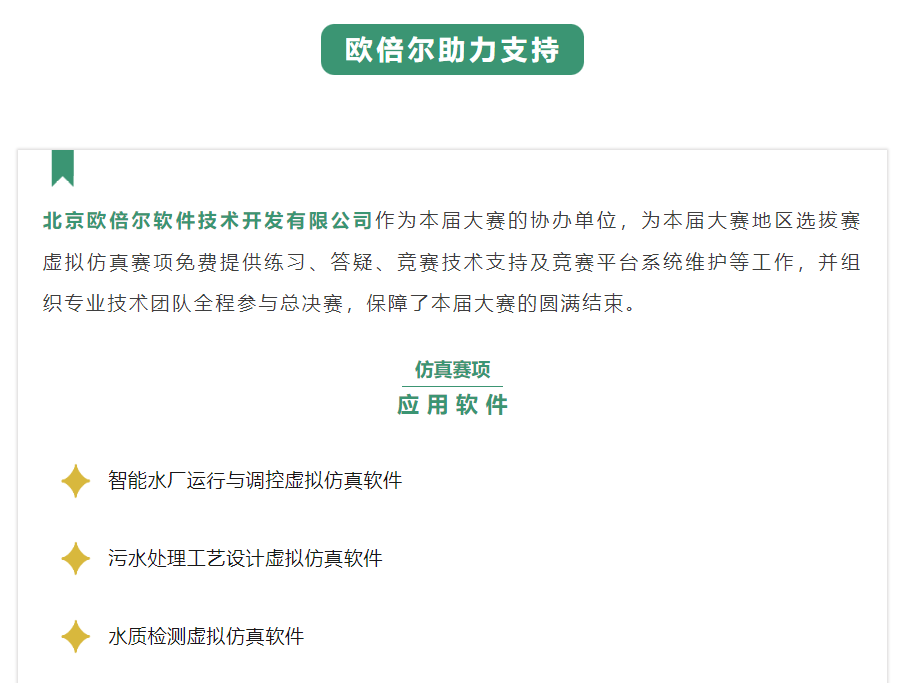 欧倍尔助力支持

北京欧倍尔软件技术开发有限公司作为本届大赛的协办单位，为本届大赛地区选拔赛虚拟仿真赛项免费提供练习、答疑、竞赛技术支持及竞赛平台系统维护等工作，并组织专业技术团队全程参与总决赛，保障了本届大赛的圆满结束。

仿真赛项
应用软件

智能水厂运行与调控虚拟仿真软件

污水处理工艺设计虚拟仿真软件

水质检测虚拟仿真软件