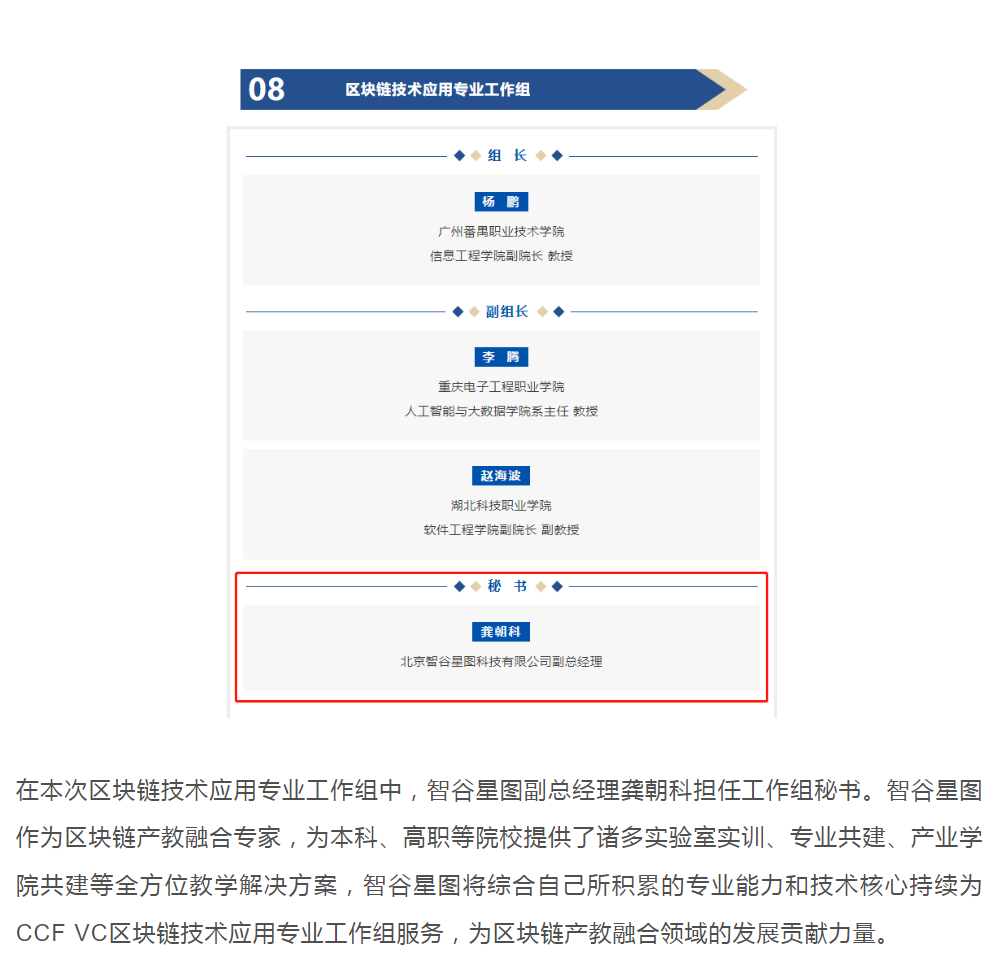 08 区块链技术应用专业工作组

组 长

杨 鹏
广州番禺职业技术学院
信息工程学院副院长 教授

副组长

李 腾
重庆电子工程职业学院
人工智能与大数据学院系主任 教授

赵海波
湖北科技职业学院
软件工程学院副院长 副教授

秘 书

龚朝科
北京智谷星图科技有限公司副总经理

在本次区块链技术应用专业工作组中，智谷星图副总经理龚朝科担任工作组秘书。智谷星图作为区块链产教融合专家，为本科、高职等院校提供了诸多实验室实训、专业共建、产业学院共建等全方位教学解决方案，智谷星图将综合自己所积累的专业能力和技术核心持续为CCF VC区块链技术应用专业工作组服务，为区块链产教融合领域的发展贡献力量。