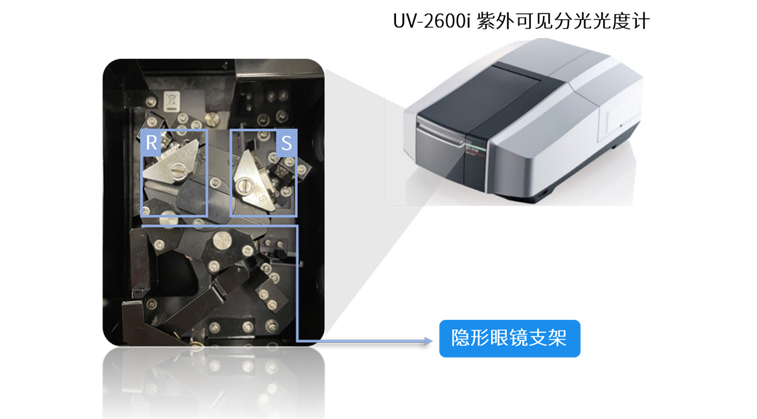 UV-2600i 紫外可见分光光度计

R

S

隐形眼镜支架