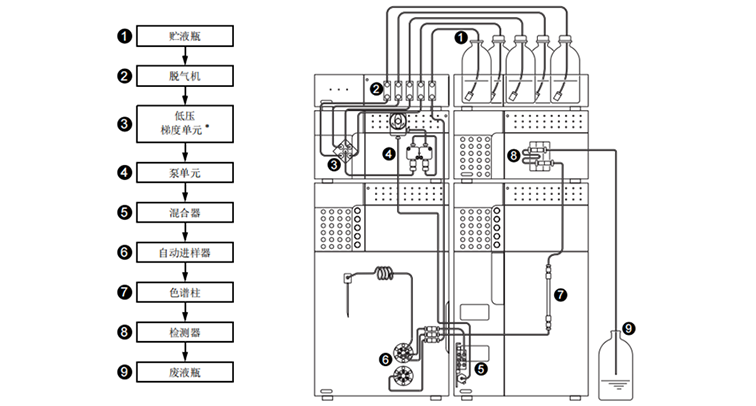 ❶ 贮液瓶
❷ 脱气机
❸ 低压梯度单元 *
❹ 泵单元
❺ 混合器
❻ 自动进样器
❼ 色谱柱
❽ 检测器
❾ 废液瓶

❶
❷
❸
❹
❽
❼
❾
❻
❺