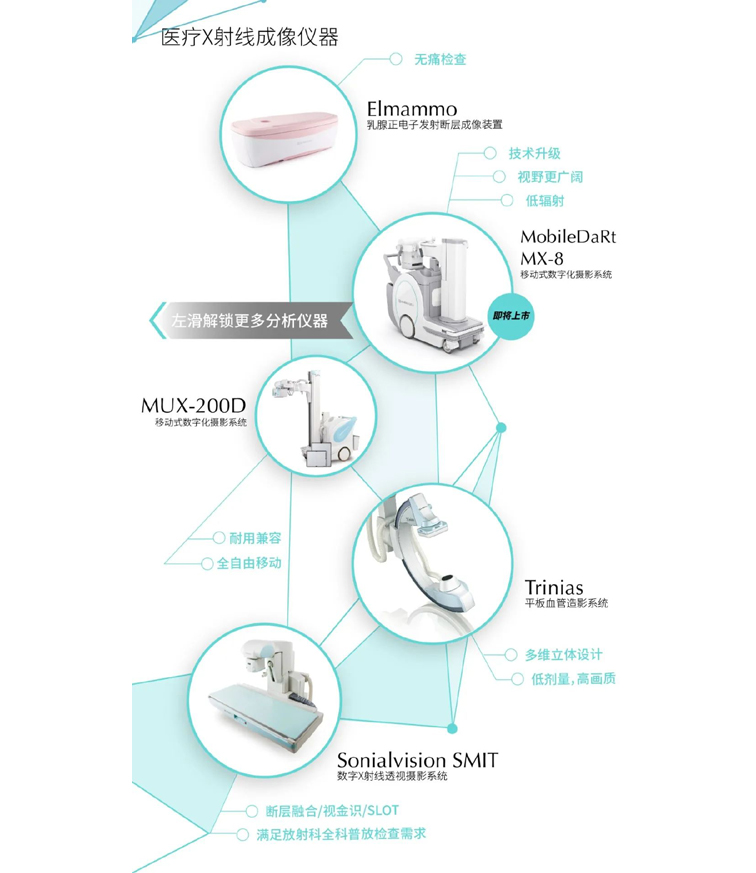 医疗X射线成像仪器

无痛检查

Elmammo
乳腺正电子发射断层成像装置

技术升级
视野更广阔
低辐射

MobileDaRt MX-8
移动式数字化摄影系统

即将上市

左滑解锁更多分析仪器

MUX-200D
移动式数字化摄影系统

耐用兼容
全自由移动

Trinias
平板血管造影系统

多维立体设计
低剂量，高画质

Sonialvision SMIT
数字X射线透视摄影系统

断层融合/视金识/SLOT
满足放射科全科普放检查需求