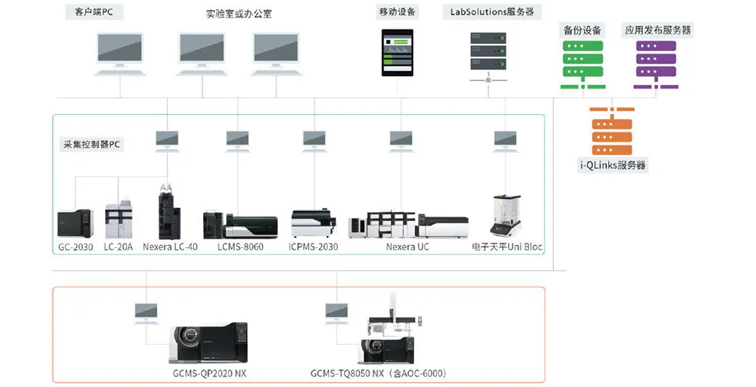 客户端PC

实验室或办公室

移动设备

LabSolutions服务器

备份设备

应用发布服务器

i-QLinks服务器

采集控制器PC

GC-2030

LC-20A

Nexera LC-40

LCMS-8060

ICPMS-2030

Nexera UC

电子天平Uni Bloc

GCMS-QP2020 NX

GCMS-TQ8050 NX（含AOC-6000）