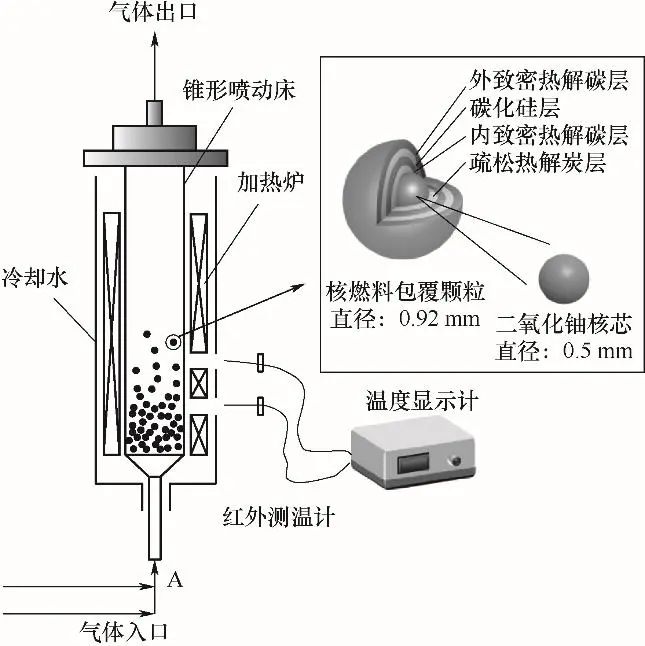 气体出口

锥形喷动床

加热炉

冷却水

外致密热解碳层
碳化硅层
内致密热解碳层
疏松热解炭层

核燃料包覆颗粒
直径：0.92 mm

二氧化铀核芯
直径：0.5 mm

温度显示计

红外测温计

A

气体入口