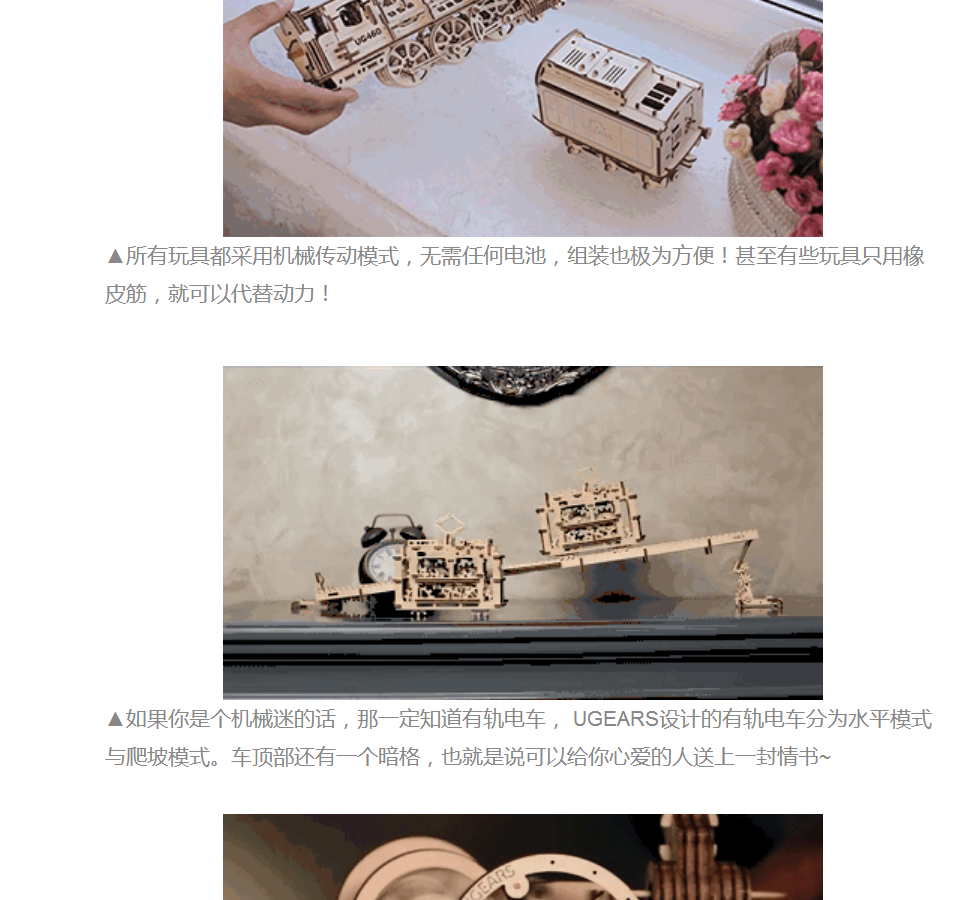 UG460

▲所有玩具都采用机械传动模式，无需任何电池，组装也极为方便！甚至有些玩具只用橡皮筋，就可以代替动力！

▲如果你是个机械迷的话，那一定知道有轨电车， UGEARS设计的有轨电车分为水平模式与爬坡模式。车顶部还有一个暗格，也就是说可以给你心爱的人送上一封情书~

UGEARS