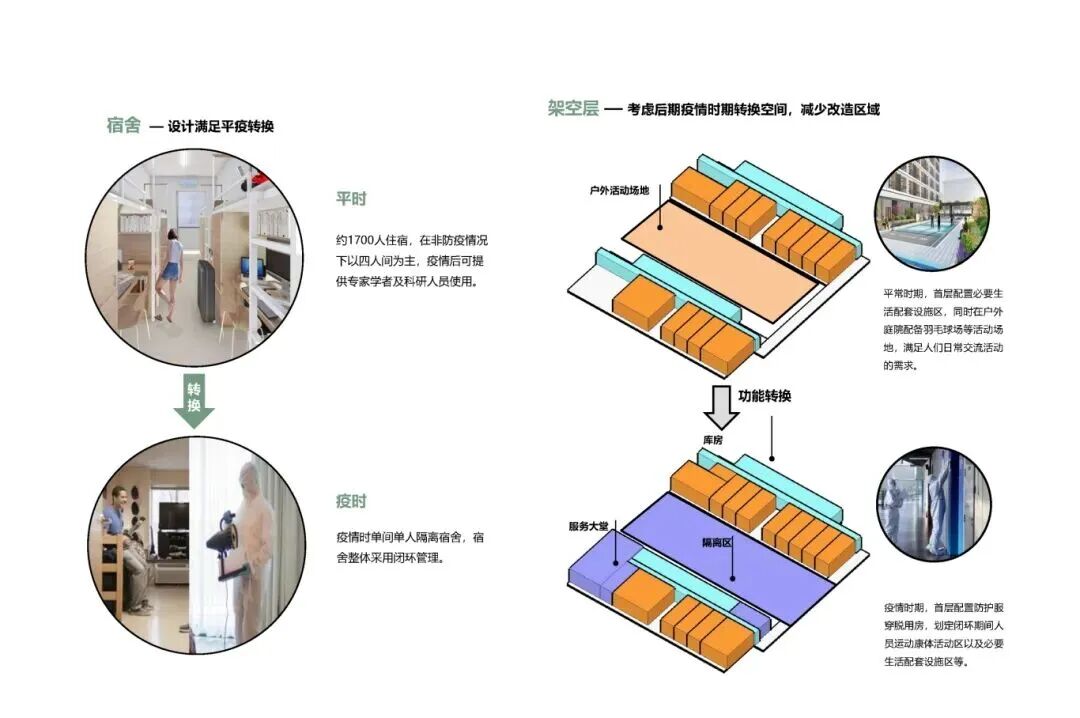 宿舍 — 设计满足平疫转换

平时

约1700人住宿，在非防疫情况下以四人间为主，疫情后可提供专家学者及科研人员使用。

转换

疫时

疫情时单间单人隔离宿舍，宿舍整体采用闭环管理。

架空层 — 考虑后期疫情时期转换空间，减少改造区域

户外活动场地

平常时期，首层配置必要生活配套设施区，同时在户外庭院配备羽毛球场等活动场地，满足人们日常交流活动的需求。

功能转换

库房

服务大堂

隔离区

疫情时期，首层配置防护服穿脱用房，划定闭环期间人员运动康体活动区以及必要生活配套设施区等。